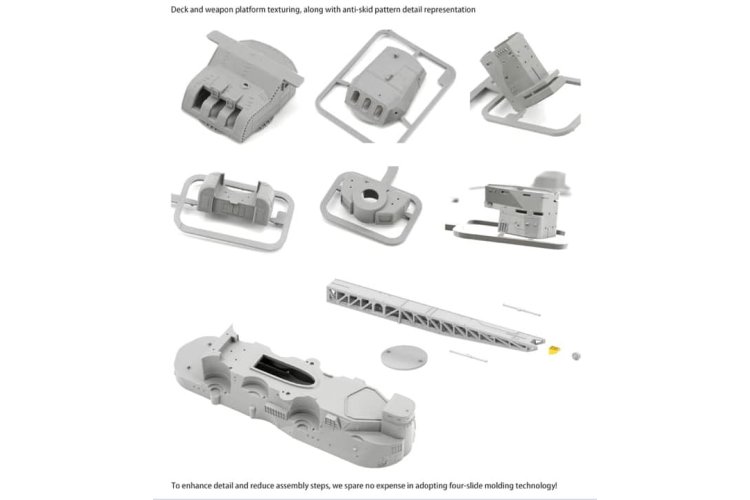 Deck and weapon platform texturing, along with anti-skid pattern detail representation

To enhance detail and reduce assembly steps, we spare no expense in adopting four-slide molding technology!