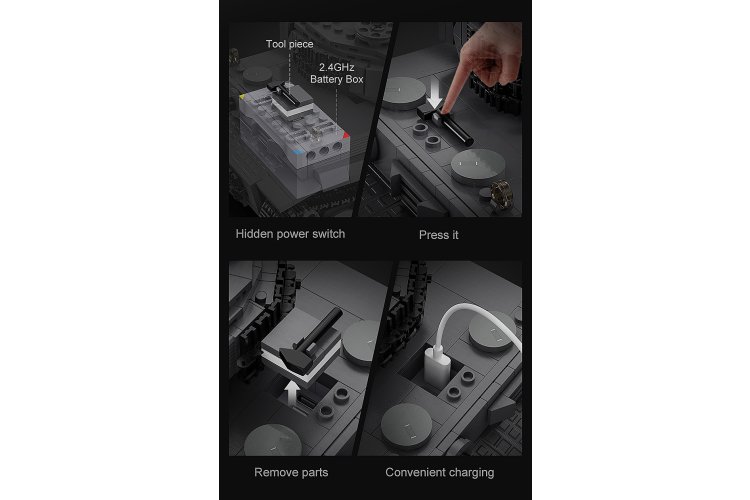 Tool piece

2.4GHz
Battery Box

Hidden power switch

Press it

Remove parts

Convenient charging