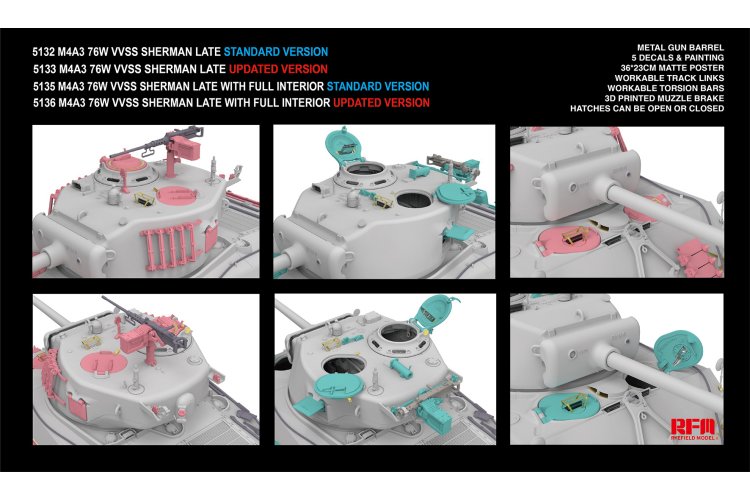 5132 M4A3 76W VVSS SHERMAN LATE STANDARD VERSION
5133 M4A3 76W VVSS SHERMAN LATE UPDATED VERSION
5135 M4A3 76W VVSS SHERMAN LATE WITH FULL INTERIOR STANDARD VERSION
5136 M4A3 76W VVSS SHERMAN LATE WITH FULL INTERIOR UPDATED VERSION

METAL GUN BARREL
5 DECALS & PAINTING
36*23CM MATTE POSTER
WORKABLE TRACK LINKS
WORKABLE TORSION BARS
3D PRINTED MUZZLE BRAKE
HATCHES CAN BE OPEN OR CLOSED

RFM
RYEFIELD MODEL